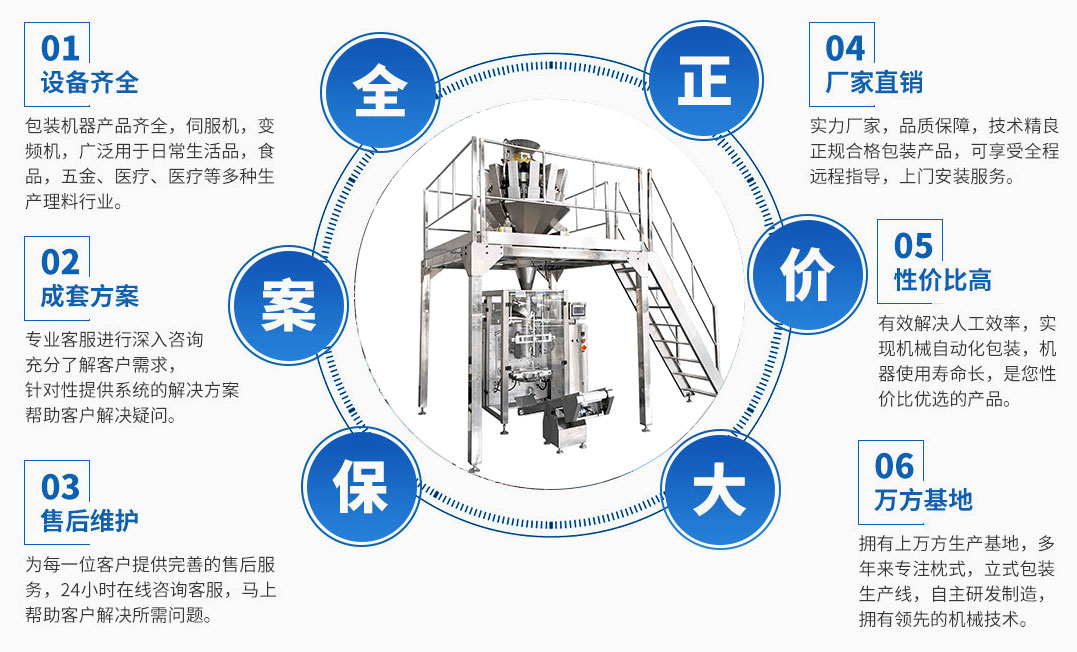 01
设备齐全

包装机器产品齐全，伺服机，变频机，广泛用于日常生活品，食品，五金、医疗、医疗等多种生产理料行业。

02
成套方案

专业客服进行深入咨询
充分了解客户需求，
针对性提供系统的解决方案
帮助客户解决疑问。

03
售后维护

为每一位客户提供完善的售后服务，24小时在线咨询客服，马上帮助客户解决所需问题。

全

案

保

正

价

大

04
厂家直销

实力厂家，品质保障，技术精良正规合格包装产品，可享受全程远程指导，上门安装服务。

05
性价比高

有效解决人工效率，实现机械自动化包装，机器使用寿命长，是您性价比优选的产品。

06
万方基地

拥有上万方生产基地，多年来专注枕式，立式包装生产线，自主研发制造，拥有领先的机械技术。